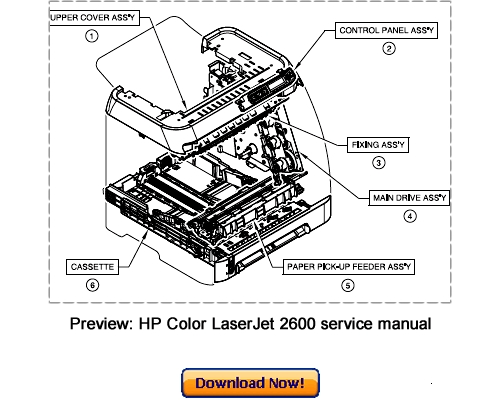 UPPER COVER ASS'Y
1
CONTROL PANEL ASS'Y
2
FIXING ASS'Y
3
MAIN DRIVE ASS'Y
4
CASSETTE
6
PAPER PICK-UP FEEDER ASS'Y
5

Preview: HP Color LaserJet 2600 service manual

Download Now!