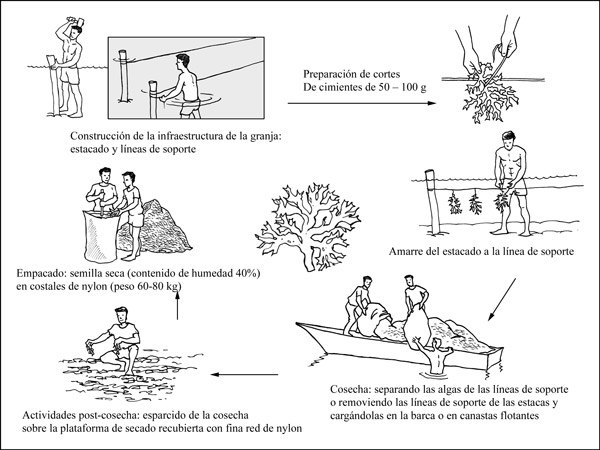 Construcción de la infraestructura de la granja: estacado y líneas de soporte

Preparación de cortes
De cimientes de 50 – 100 g

Amarre del estacado a la línea de soporte

Cosecha: separando las algas de las líneas de soporte o removiendo las líneas de soporte de las estacas y cargándolas en la barca o en canastas flotantes

Actividades post-cosecha: esparcido de la cosecha sobre la plataforma de secado recubierta con fina red de nylon

Empacado: semilla seca (contenido de humedad 40%) en costales de nylon (peso 60-80 kg)